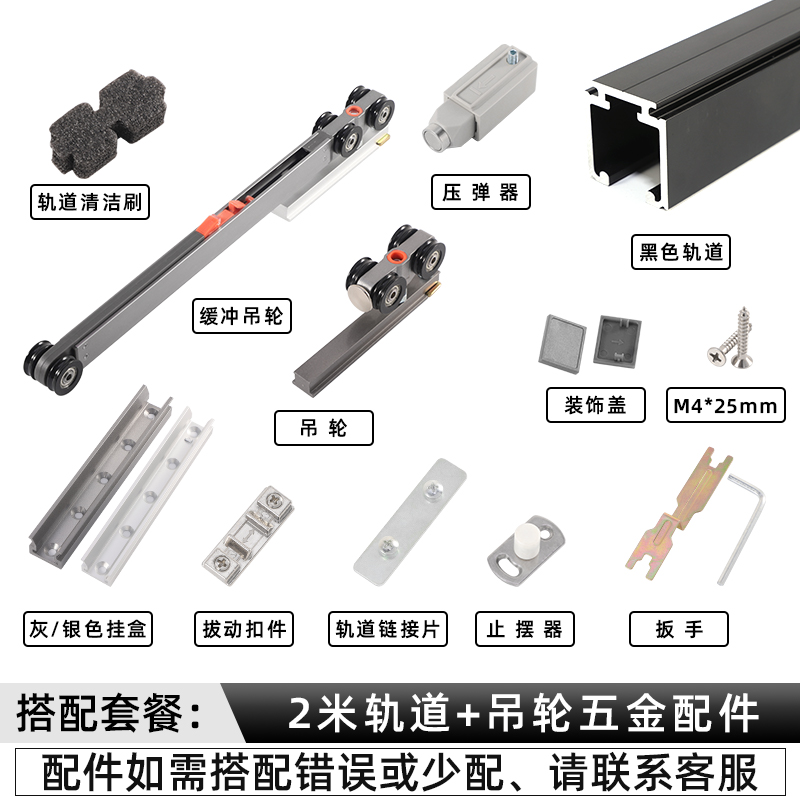 轨道清洁刷

压弹器

黑色轨道

缓冲吊轮

吊轮

装饰盖

M4*25mm

灰/银色挂盒

拔动扣件

轨道链接片

止摆器

扳手

搭配套餐：

2米轨道+吊轮五金配件

配件如需搭配错误或少配、请联系客服