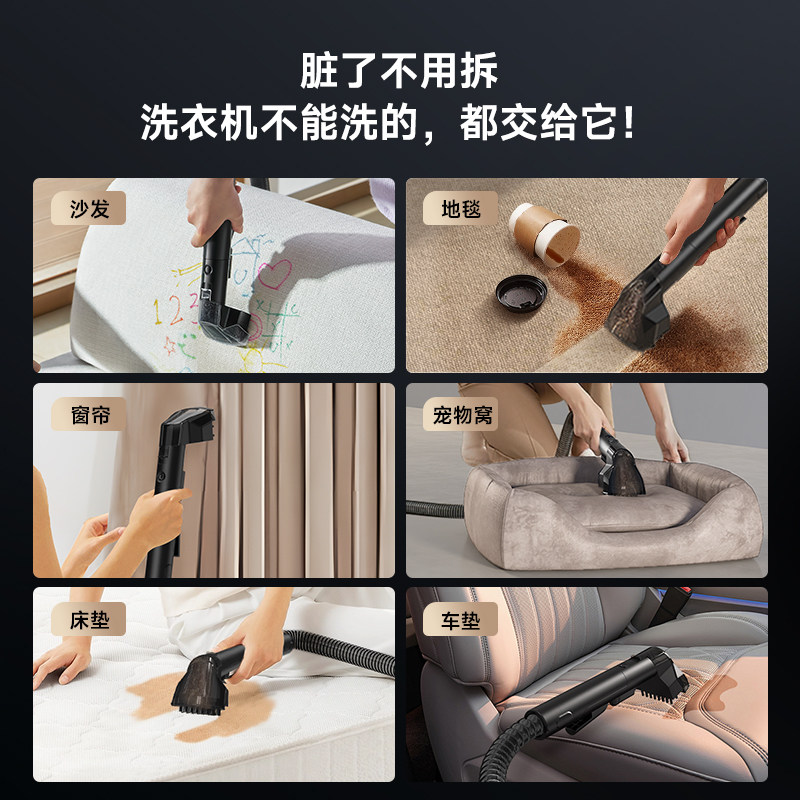 脏了不用拆
洗衣机不能洗的，都交给它！

沙发

地毯

窗帘

宠物窝

床垫

车垫