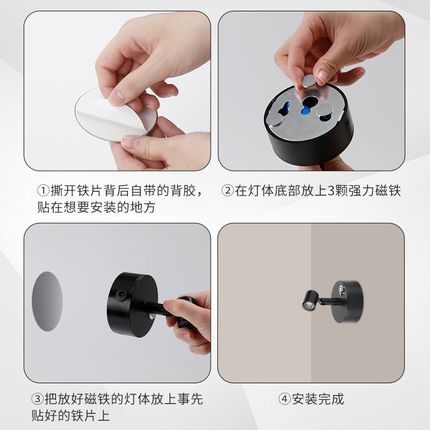 ①撕开铁片背后自带的背胶，贴在想要安装的地方

②在灯体底部放上3颗强力磁铁

③把放好磁铁的灯体放上事先贴好的铁片上

④安装完成