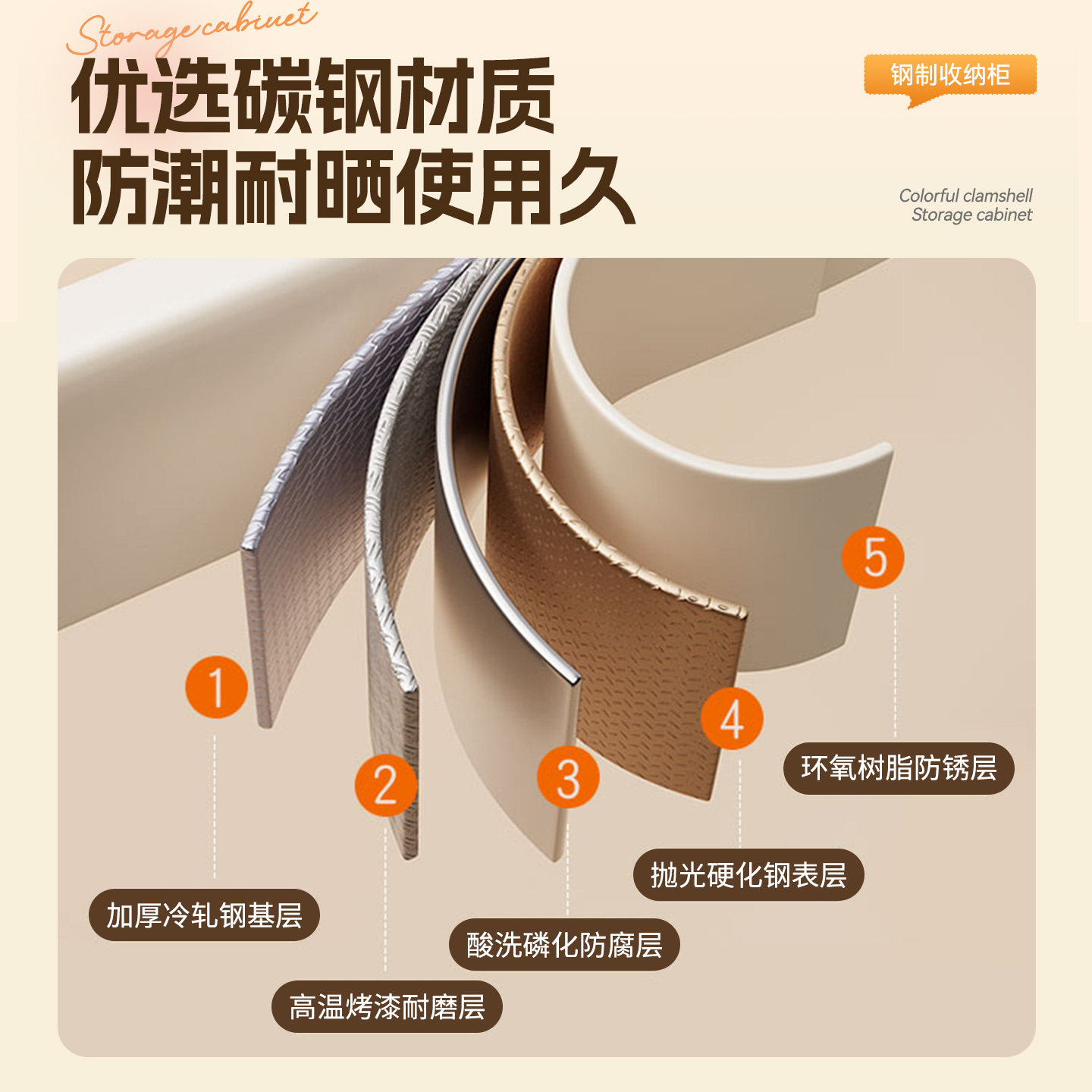 Storage cabinet

优选碳钢材质
防潮耐晒使用久

钢制收纳柜

Colorful clamshell
Storage cabinet

1
加厚冷轧钢基层

2
高温烤漆耐磨层

3
酸洗磷化防腐层

4
抛光硬化钢表层

5
环氧树脂防锈层