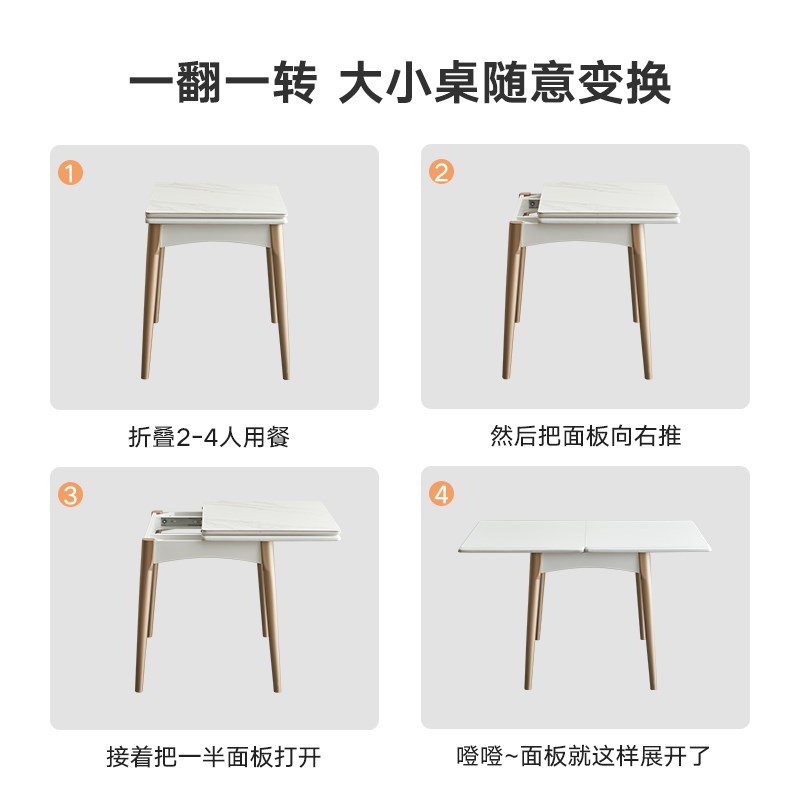 一翻一转 大小桌随意变换

1

折叠2-4人用餐

2

然后把面板向右推

3

接着把一半面板打开

4

噔噔~面板就这样展开了