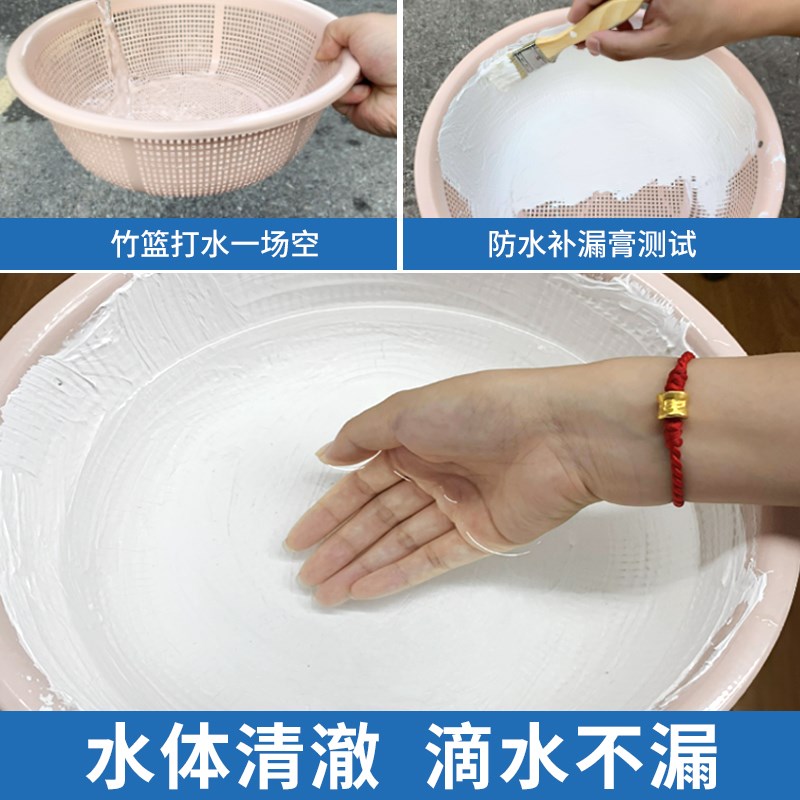 竹篮打水一场空

防水补漏膏测试

水体清澈 滴水不漏