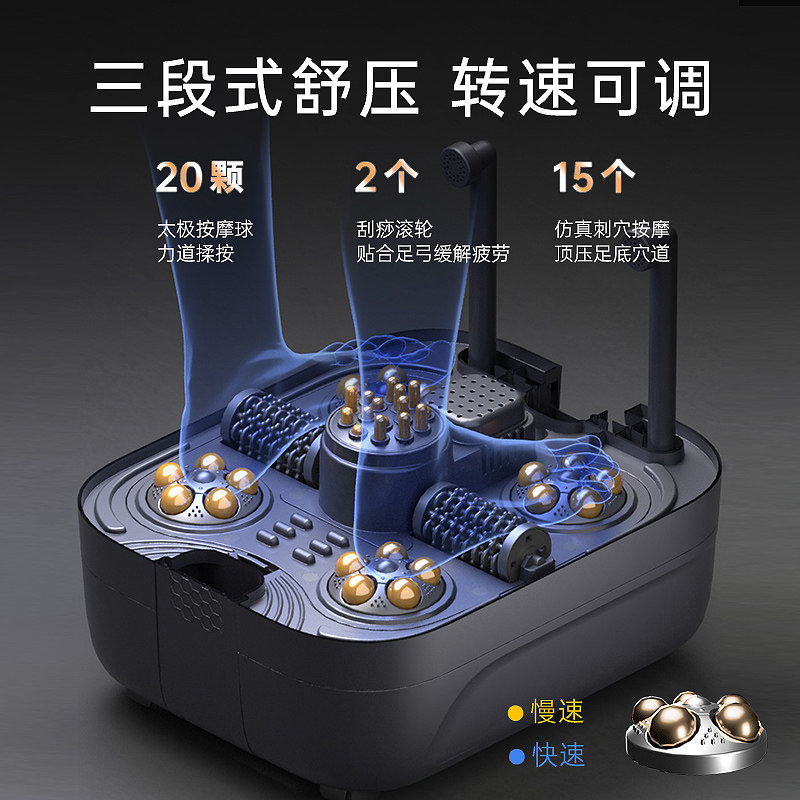 三段式舒压 转速可调

20颗
太极按摩球
力道揉按

2个
刮痧滚轮
贴合足弓缓解疲劳

15个
仿真刺穴按摩
顶压足底穴道

慢速
快速