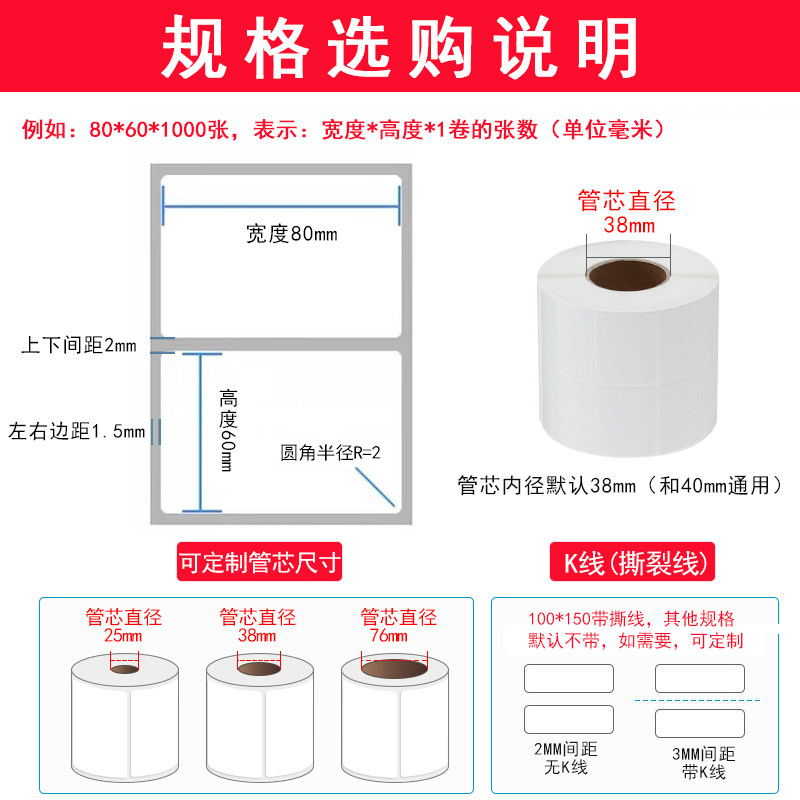 规格选购说明

例如：80*60*1000张，表示：宽度*高度*1卷的张数（单位毫米）

宽度80mm

上下间距2mm

左右边距1.5mm

高度60mm

圆角半径R=2

管芯直径
38mm

管芯内径默认38mm（和40mm通用）

可定制管芯尺寸

管芯直径
25mm

管芯直径
38mm

管芯直径
76mm

K线(撕裂线)

100*150带撕线，其他规格默认不带，如需要，可定制

2MM间距
无K线

3MM间距
带K线