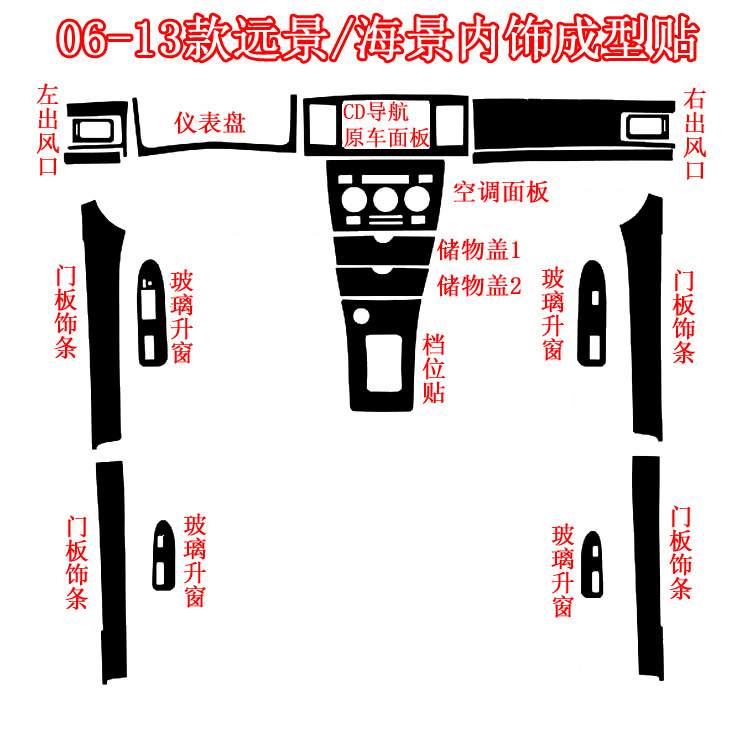 06-13款远景/海景内饰成型贴

左出风口

仪表盘

CD导航
原车面板

右出风口

空调面板

储物盖1

储物盖2

档位贴

门板饰条

玻璃升窗

玻璃升窗

门板饰条

门板饰条

玻璃升窗

玻璃升窗

门板饰条