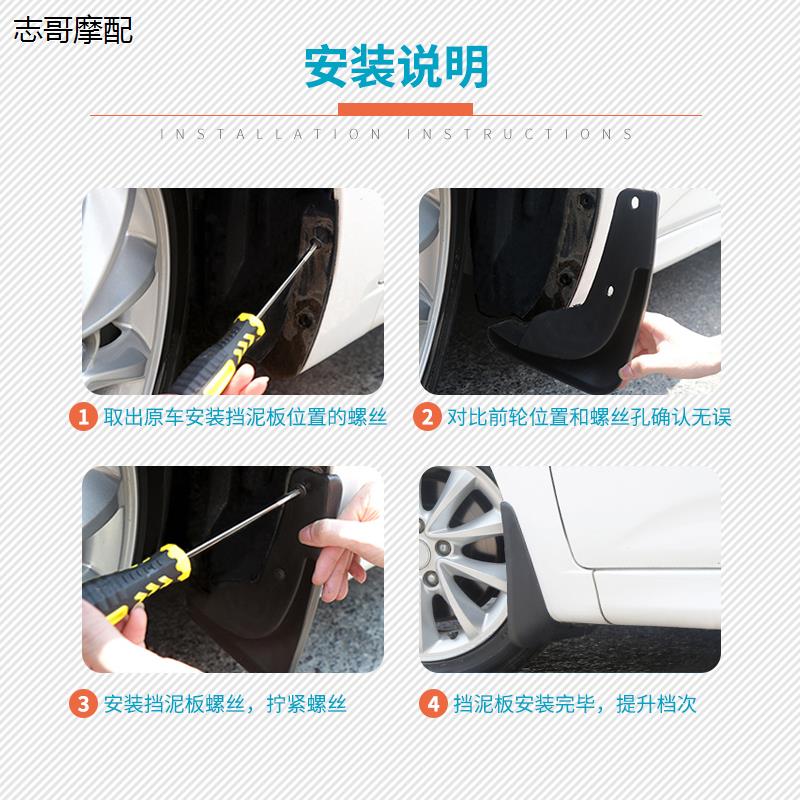 志哥摩配

安装说明

INSTALLATION INSTRUCTIONS

1 取出原车安装挡泥板位置的螺丝

2 对比前轮位置和螺丝孔确认无误

3 安装挡泥板螺丝，拧紧螺丝

4 挡泥板安装完毕，提升档次