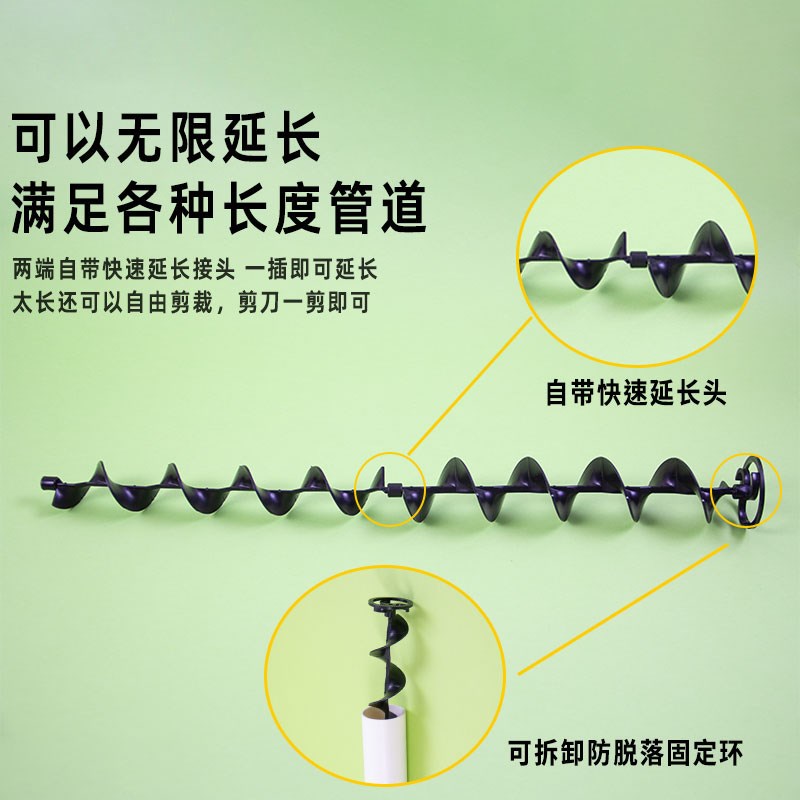 可以无限延长
满足各种长度管道

两端自带快速延长接头 一插即可延长
太长还可以自由剪裁，剪刀一剪即可

自带快速延长头

可拆卸防脱落固定环