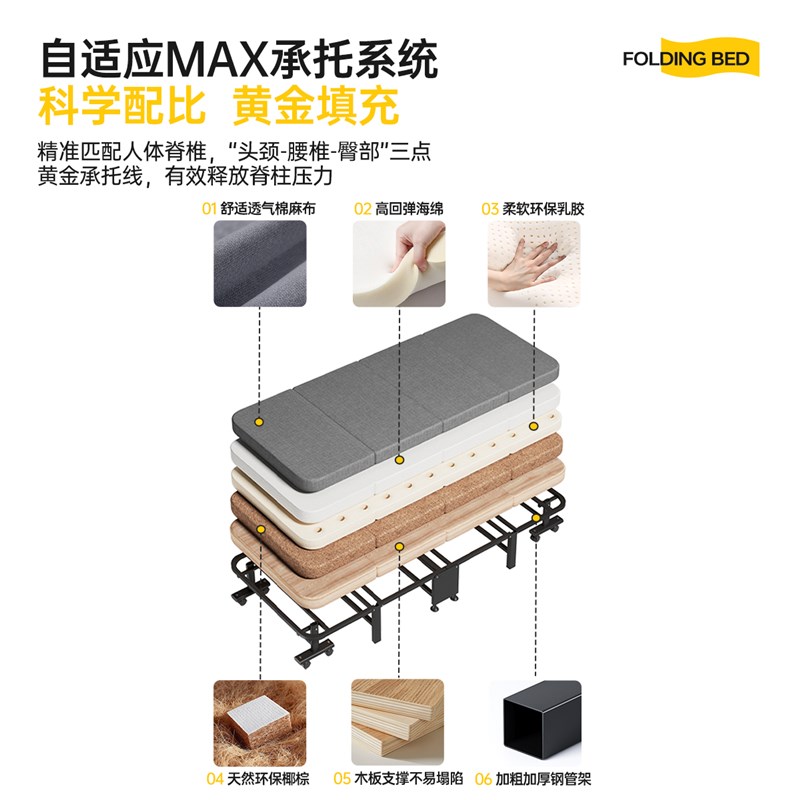 自适应MAX承托系统

FOLDING BED

科学配比 黄金填充

精准匹配人体脊椎，“头颈-腰椎-臀部”三点黄金承托线，有效释放脊柱压力

01 舒适透气棉麻布

02 高回弹海绵

03 柔软环保乳胶

04 天然环保椰棕

05 木板支撑不易塌陷

06 加粗加厚钢管架