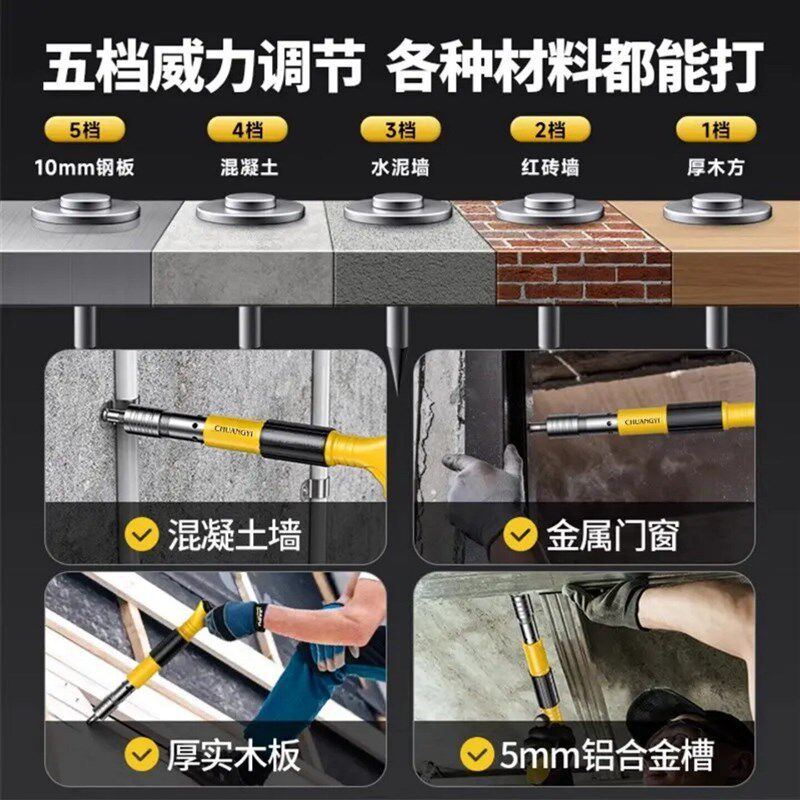 五档威力调节 各种材料都能打

5档
10mm钢板

4档
混凝土

3档
水泥墙

2档
红砖墙

1档
厚木方

CHUANGYI

混凝土墙

CHUANGYI

金属门窗

厚实木板

5mm铝合金槽