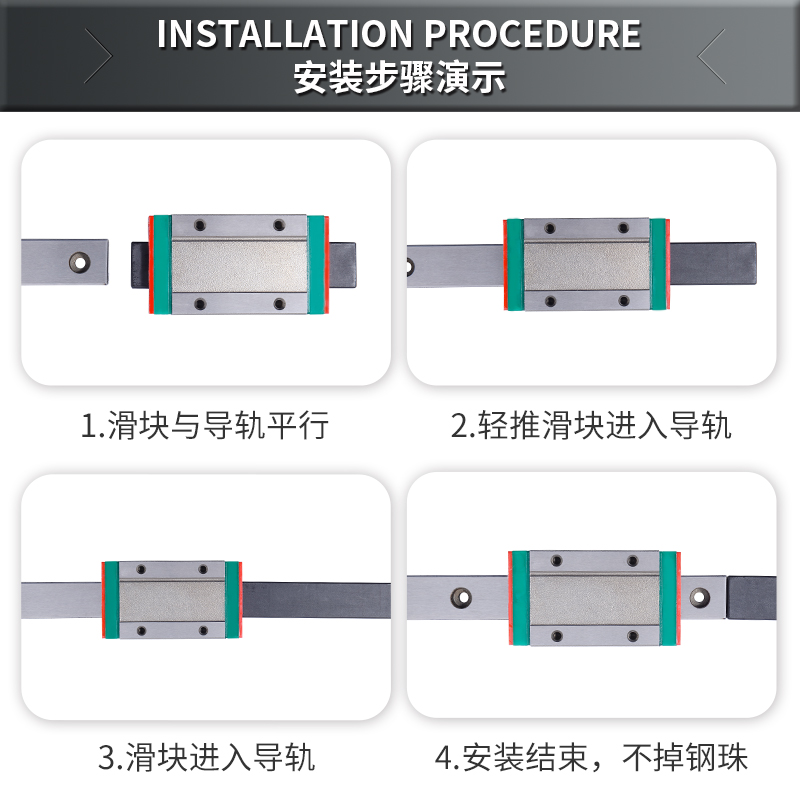 INSTALLATION PROCEDURE
安装步骤演示

1.滑块与导轨平行

2.轻推滑块进入导轨

3.滑块进入导轨

4.安装结束，不掉钢珠