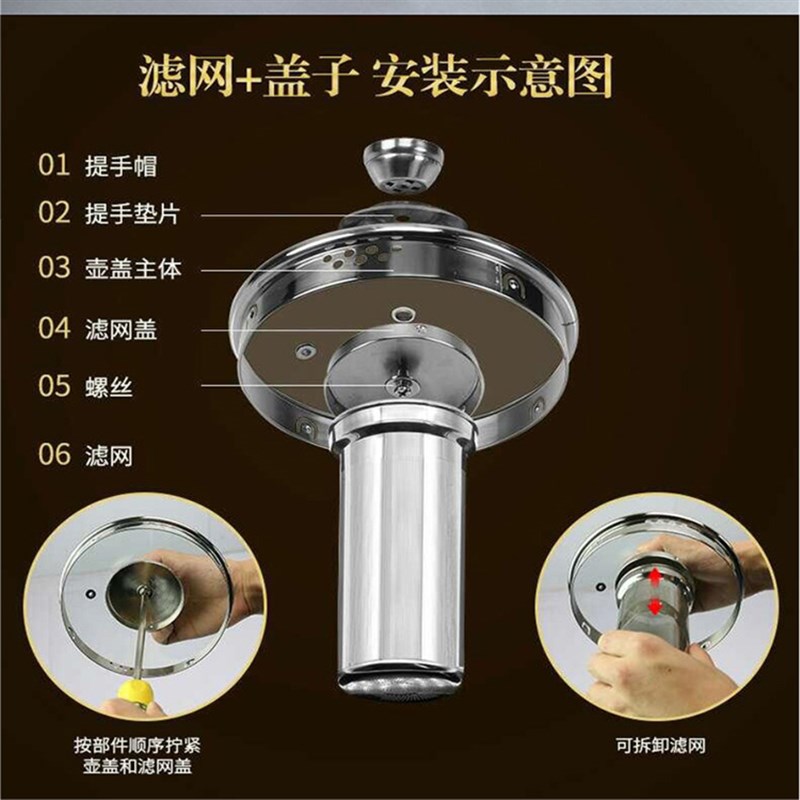 滤网+盖子 安装示意图

01 提手帽

02 提手垫片

03 壶盖主体

04 滤网盖

05 螺丝

06 滤网

按部件顺序拧紧
壶盖和滤网盖

可拆卸滤网