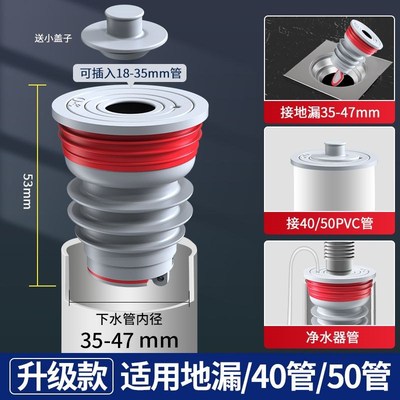 送小盖子

可插入18-35mm管

53mm

下水管内径
35-47 mm

接地漏35-47mm

接40/50PVC管

净水器管

升级款 适用地漏/40管/50管