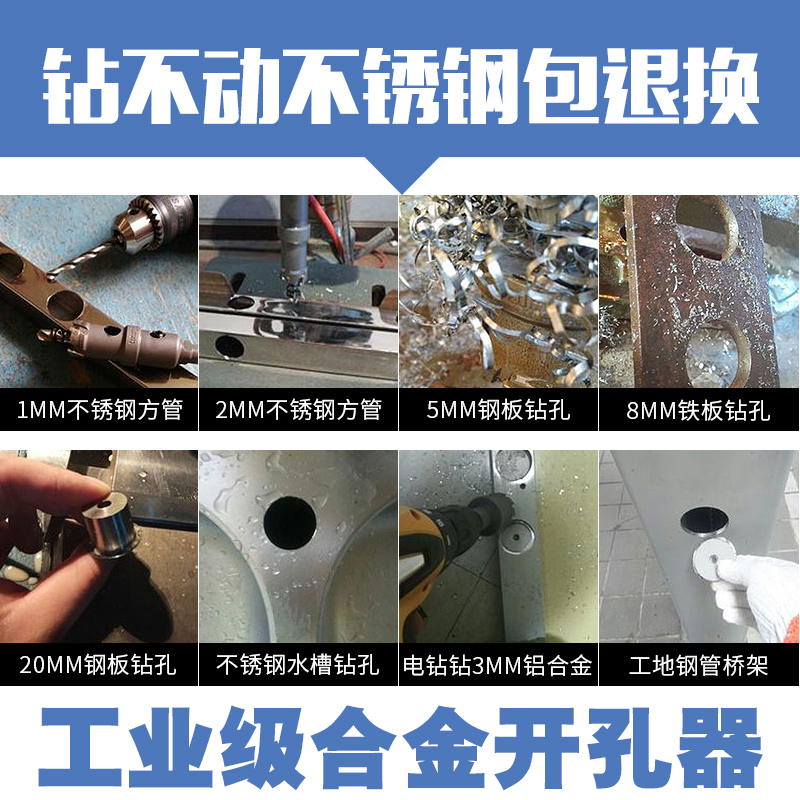 钻不动不锈钢包退换

1MM不锈钢方管

2MM不锈钢方管

5MM钢板钻孔

8MM铁板钻孔

20MM钢板钻孔

不锈钢水槽钻孔

电钻钻3MM铝合金

工地钢管桥架

工业级合金开孔器