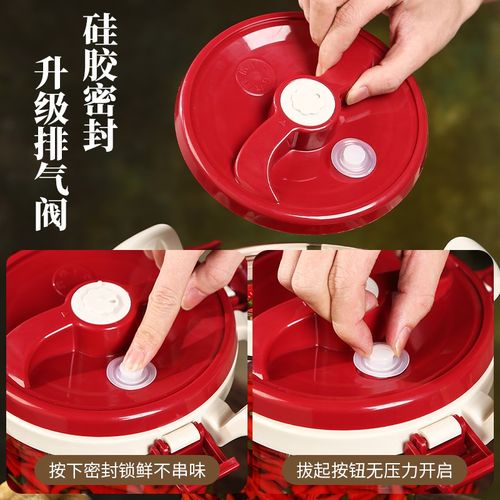 硅胶密封

升级排气阀

按下密封锁鲜不串味

拔起按钮无压力开启