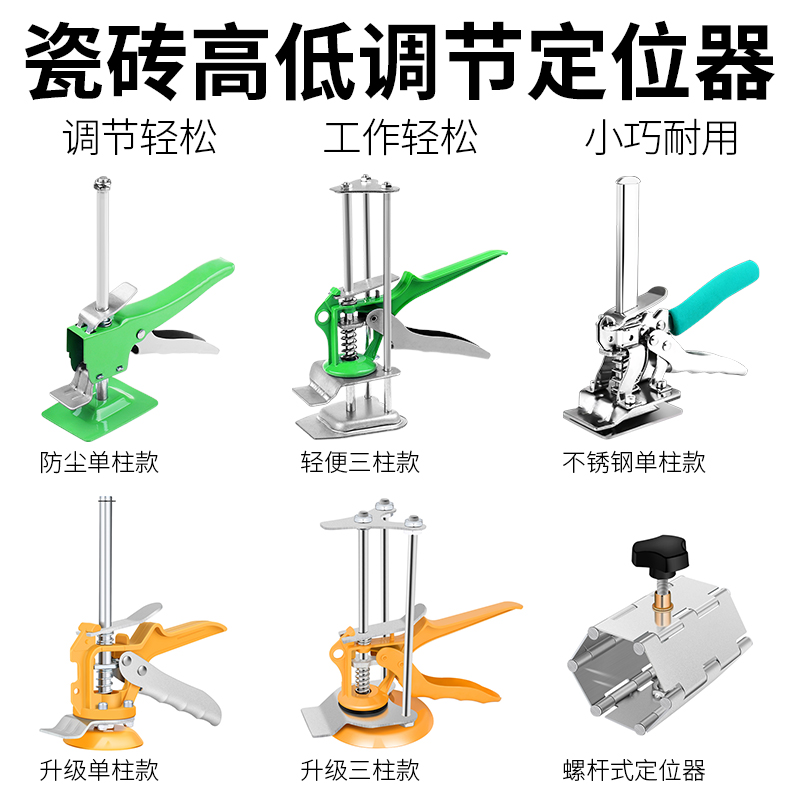 瓷砖高低调节定位器

调节轻松

工作轻松

小巧耐用

防尘单柱款

轻便三柱款

不锈钢单柱款

升级单柱款

升级三柱款

螺杆式定位器