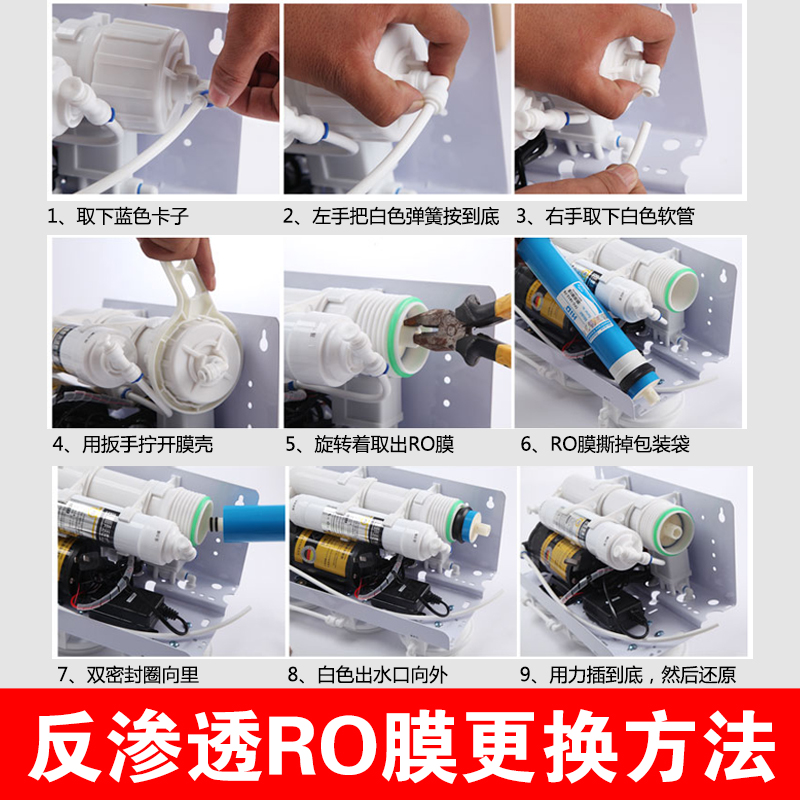 1、取下蓝色卡子

2、左手把白色弹簧按到底

3、右手取下白色软管

4、用扳手拧开膜壳

5、旋转着取出RO膜

6、RO膜撕掉包装袋

7、双密封圈向里

8、白色出水口向外

9、用力插到底，然后还原

反渗透RO膜更换方法