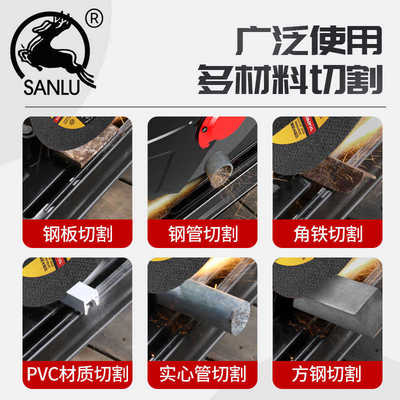 ®
SANLU

广泛使用
多材料切割

钢板切割

钢管切割

角铁切割

PVC材质切割

实心管切割

方钢切割