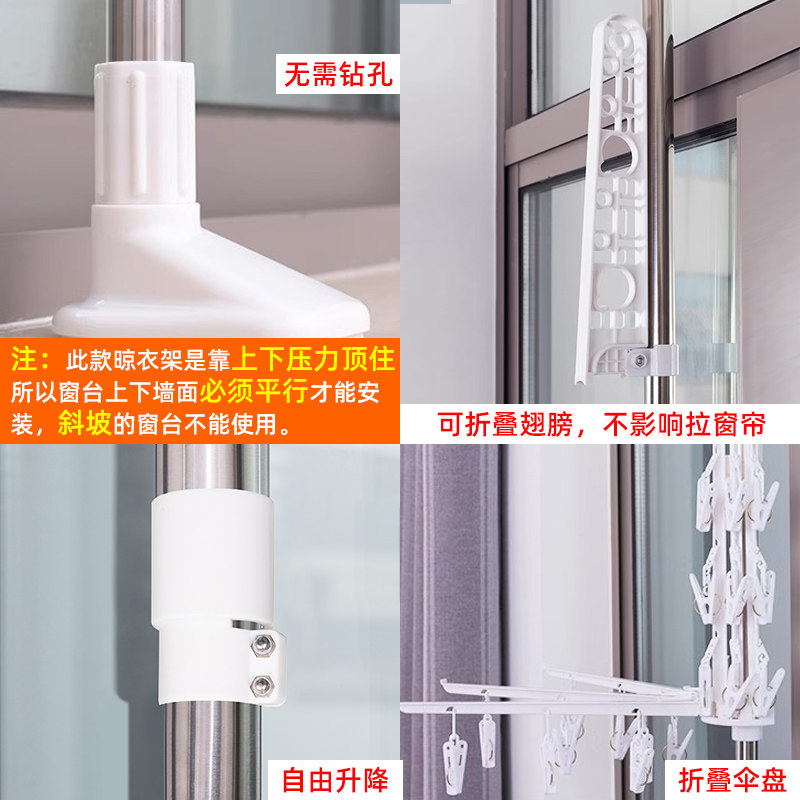 无需钻孔

注：此款晾衣架是靠上下压力顶住所以窗台上下墙面必须平行才能安装，斜坡的窗台不能使用。

可折叠翅膀，不影响拉窗帘

自由升降

折叠伞盘