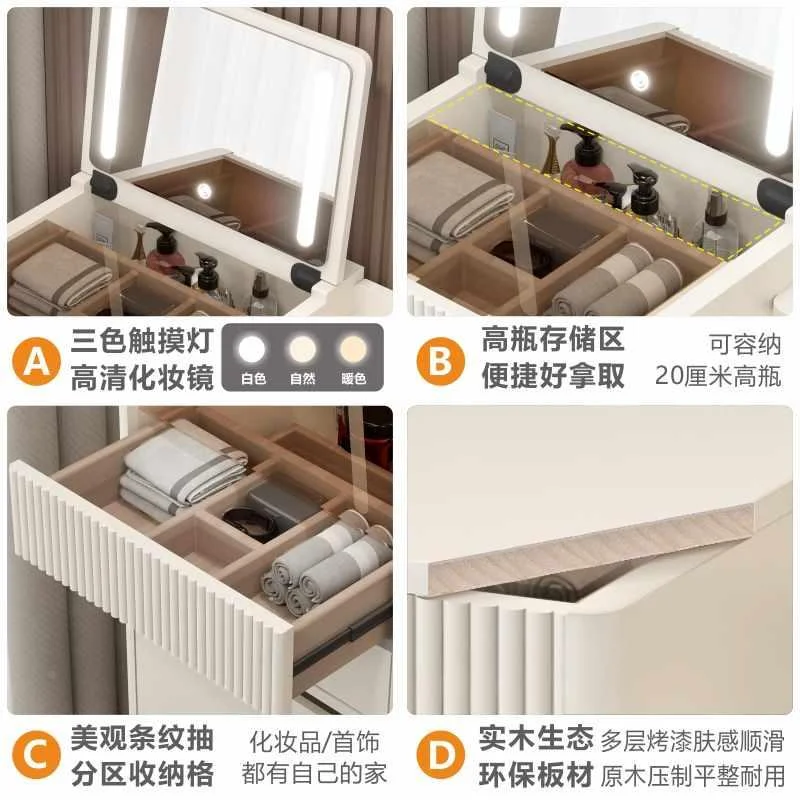 A 三色触摸灯
高清化妆镜

白色 自然 暖色

B 高瓶存储区
便捷好拿取

可容纳
20厘米高瓶

C 美观条纹抽
分区收纳格

化妆品/首饰
都有自己的家

D 实木生态
环保板材

多层烤漆肤感顺滑
原木压制平整耐用