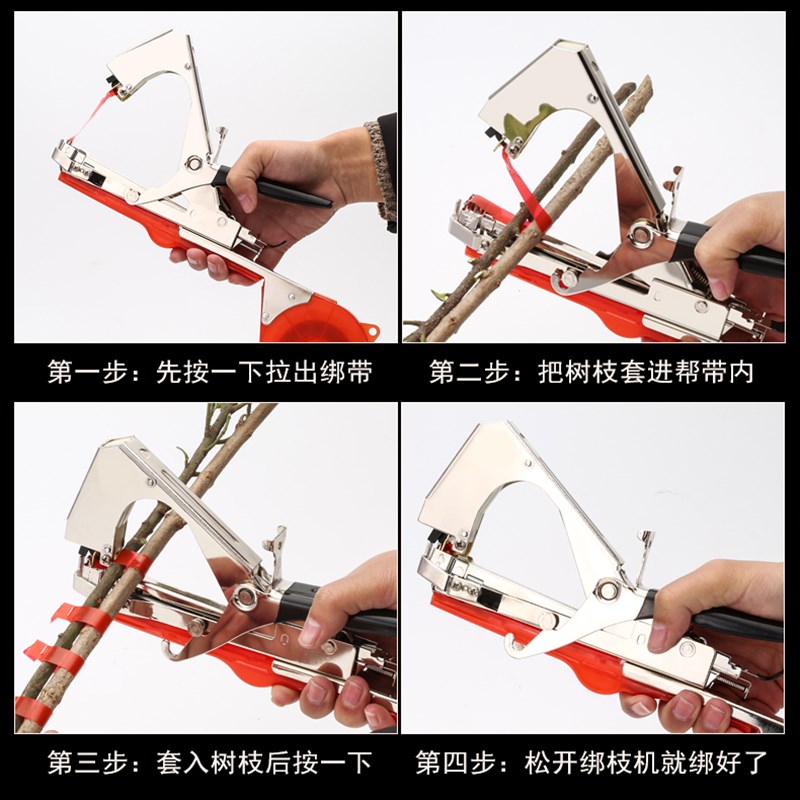 第一步：先按一下拉出绑带

第二步：把树枝套进帮带内

第三步：套入树枝后按一下

第四步：松开绑枝机就绑好了