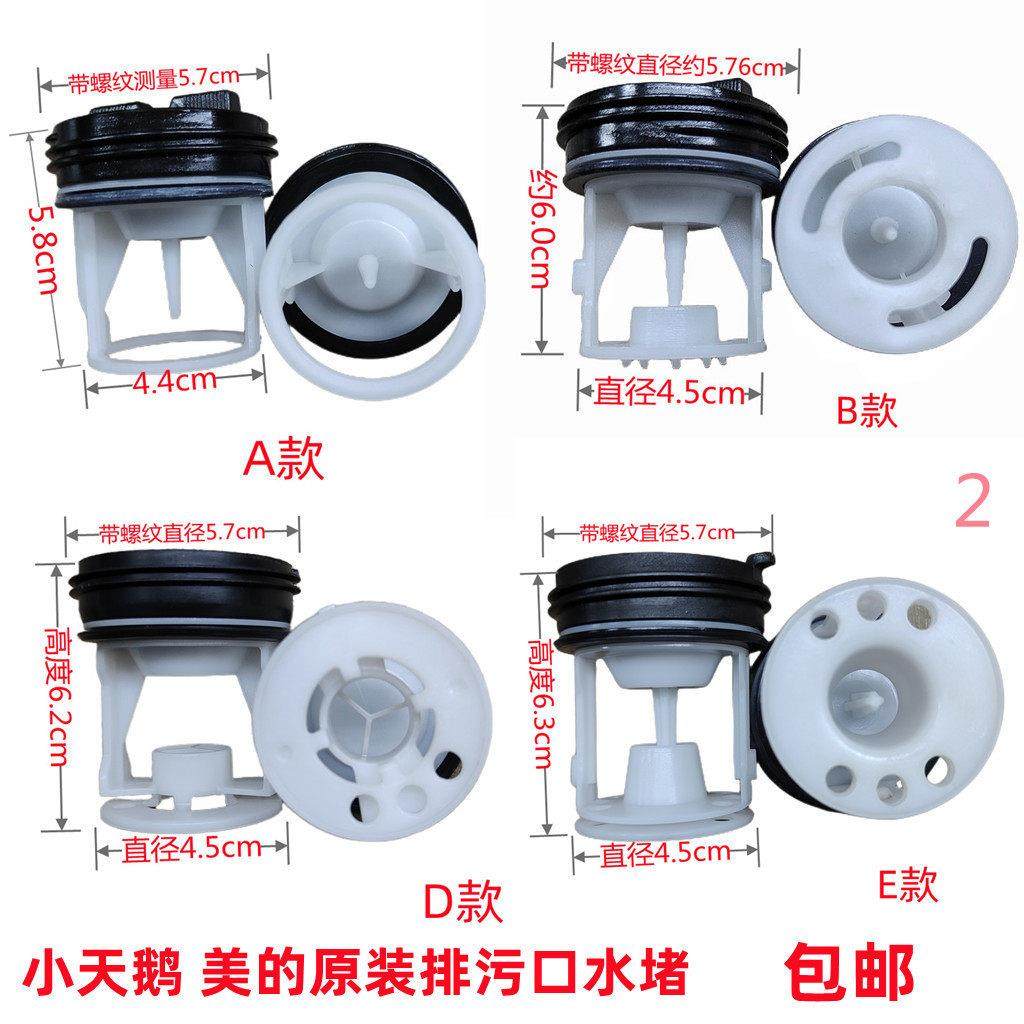 带螺纹测量5.7cm
5.8cm
4.4cm
A款

带螺纹直径约5.76cm
约6.0cm
直径4.5cm
B款

2

带螺纹直径5.7cm
高度6.2cm
直径4.5cm
D款

带螺纹直径5.7cm
高度6.3cm
直径4.5cm
E款

小天鹅 美的原装排污口水堵 包邮