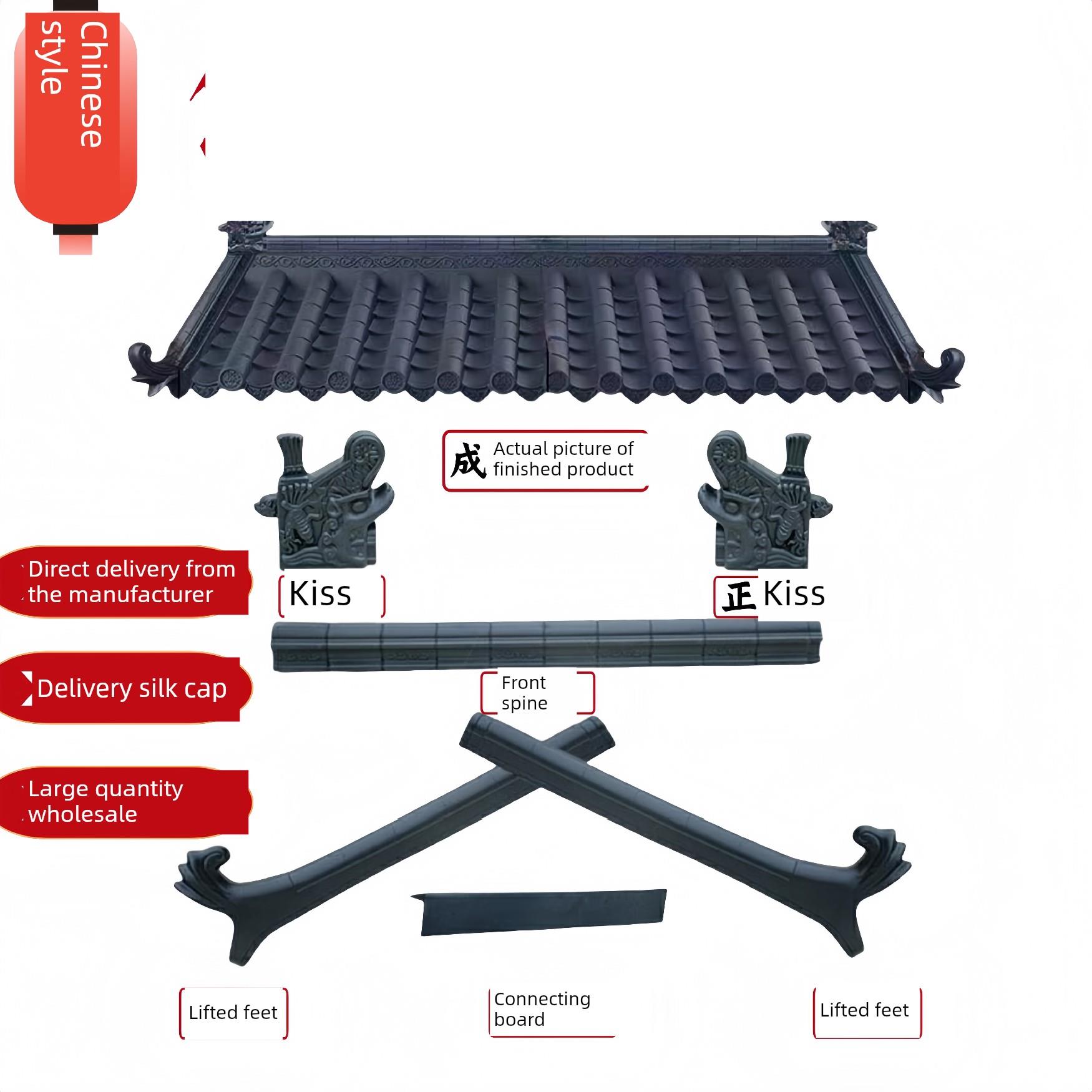 Chinese style

成 Actual picture of finished product

Direct delivery from the manufacturer

Kiss

正 Kiss

Delivery silk cap

Front spine

Large quantity wholesale

Lifted feet

Connecting board

Lifted feet