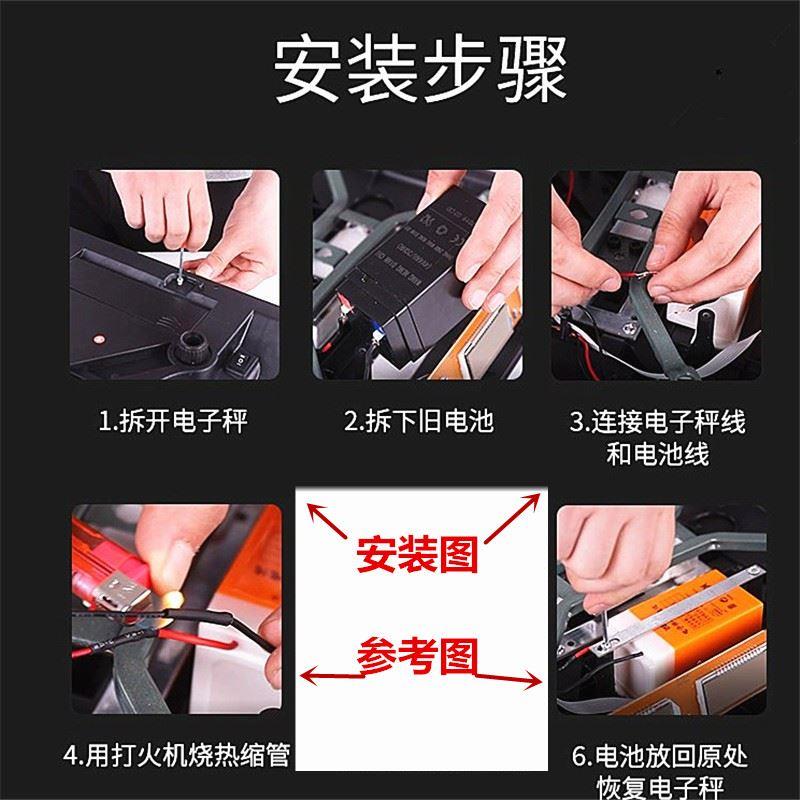 安装步骤

1.拆开电子秤

2.拆下旧电池

3.连接电子秤线和电池线

安装图

参考图

4.用打火机烧热缩管

6.电池放回原处恢复电子秤