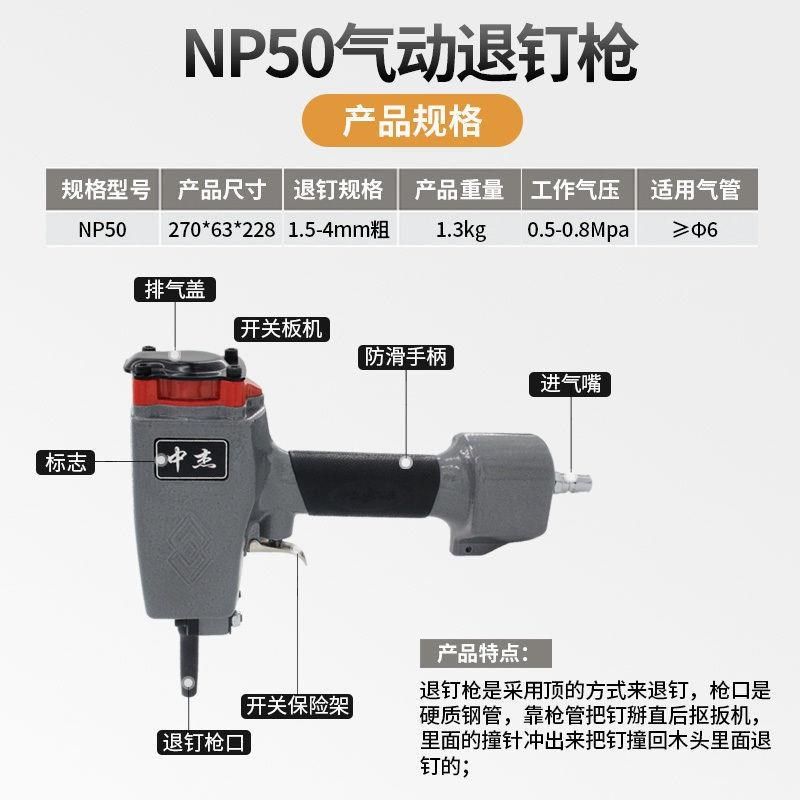 NP50气动退钉枪

产品规格

| 规格型号 | 产品尺寸 | 退钉规格 | 产品重量 | 工作气压 | 适用气管 |
|---|---|---|---|---|---|
| NP50 | 270*63*228 | 1.5-4mm粗 | 1.3kg | 0.5-0.8Mpa | ≥Φ6 |

排气盖

开关板机

防滑手柄

进气嘴

标志

中杰

开关保险架

退钉枪口

产品特点：

退钉枪是采用顶的方式来退钉，枪口是硬质钢管，靠枪管把钉掰直后抠扳机，里面的撞针冲出来把钉撞回木头里面退钉的；