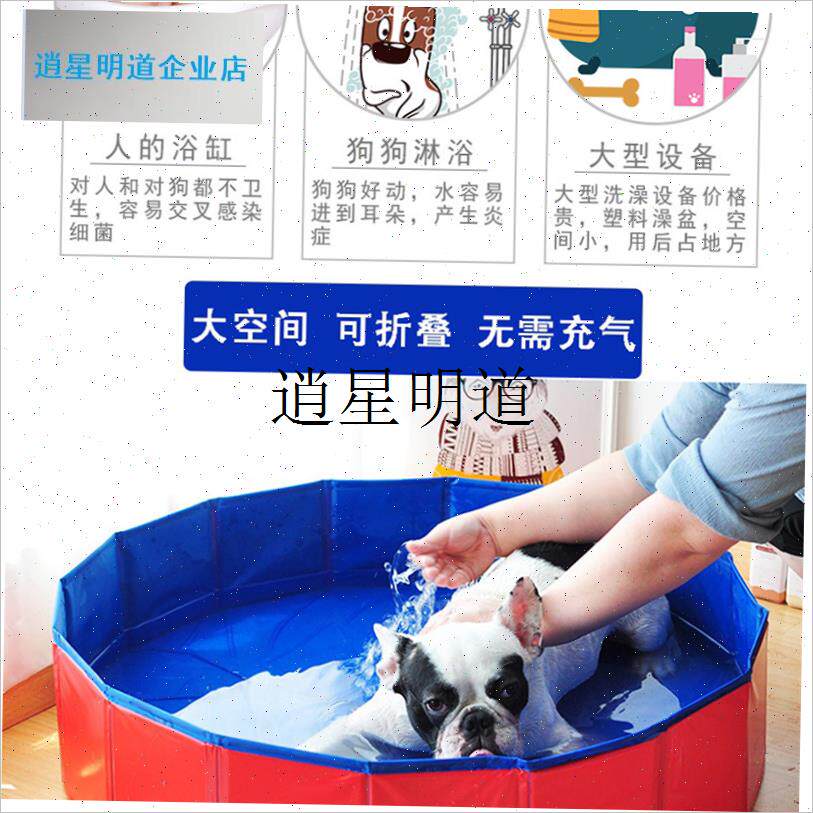 逍星明道企业店

人的浴缸
对人和对狗都不卫生，容易交叉感染细菌

狗狗淋浴
狗狗好动，水容易进到耳朵，产生炎症

大型设备
大型洗澡设备价格贵，塑料澡盆，空间小，用后占地方

大空间 可折叠 无需充气

逍星明道