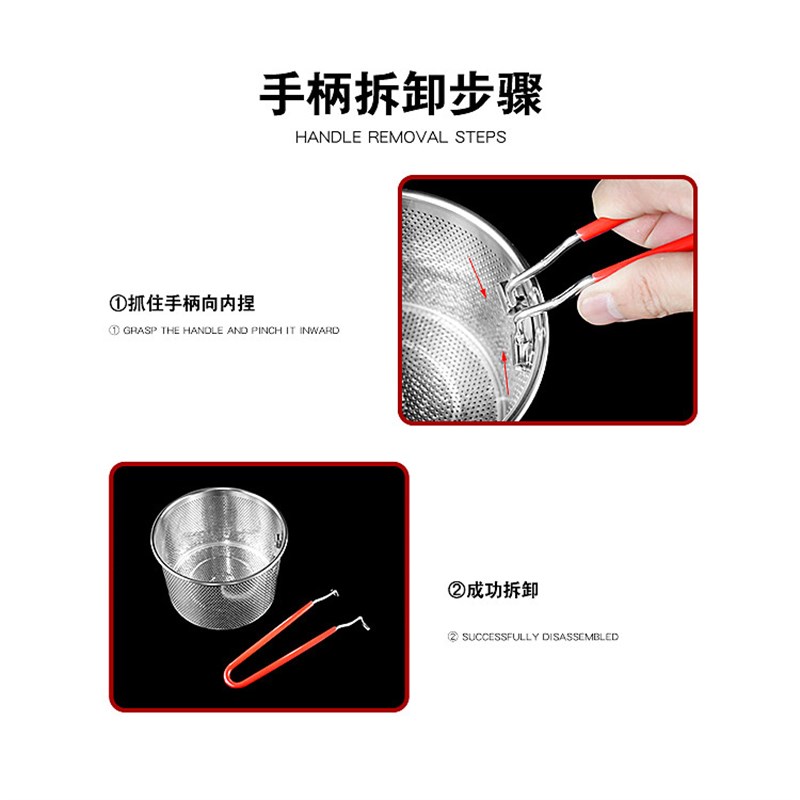 手柄拆卸步骤

HANDLE REMOVAL STEPS

①抓住手柄向内捏

① GRASP THE HANDLE AND PINCH IT INWARD

②成功拆卸

② SUCCESSFULLY DISASSEMBLED