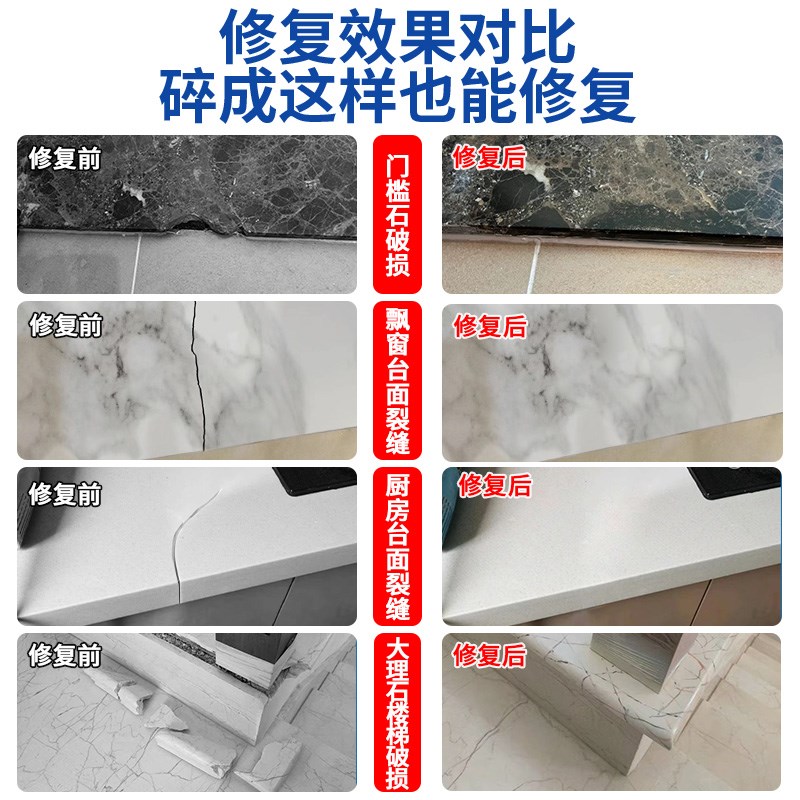 修复效果对比
碎成这样也能修复

修复前

门槛石破损

修复后

修复前

飘窗台面裂缝

修复后

修复前

厨房台面裂缝

修复后

修复前

大理石楼梯破损

修复后