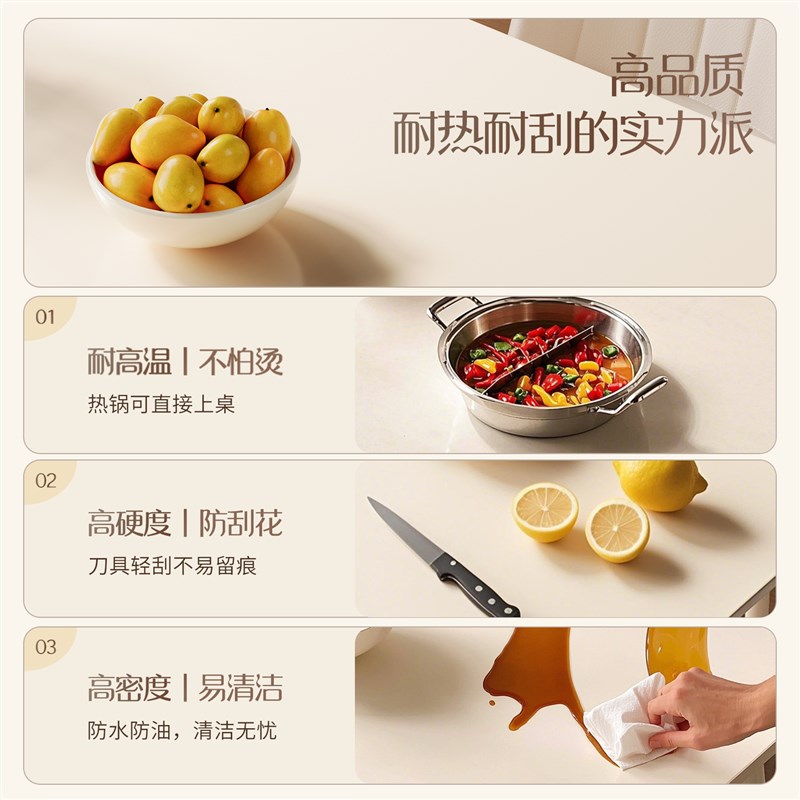 高品质
耐热耐刮的实力派

01
耐高温 | 不怕烫
热锅可直接上桌

02
高硬度 | 防刮花
刀具轻刮不易留痕

03
高密度 | 易清洁
防水防油，清洁无忧