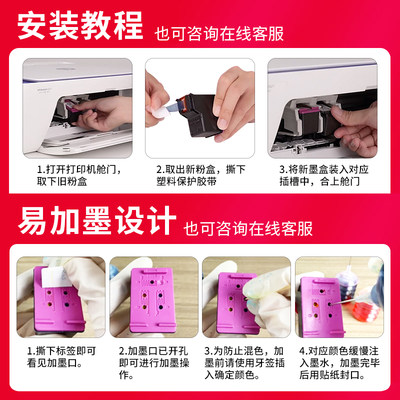 安装教程 也可咨询在线客服

1.打开打印机舱门，取下旧粉盒

2.取出新粉盒，撕下塑料保护胶带

3.将新墨盒装入对应插槽中，合上舱门

易加墨设计 也可咨询在线客服

1.撕下标签即可看见加墨口。

2.加墨口已开孔即可进行加墨操作。

3.为防止混色，加墨前请使用牙签插入确定颜色。

4.对应颜色缓慢注入墨水，加墨完毕后用贴纸封口。