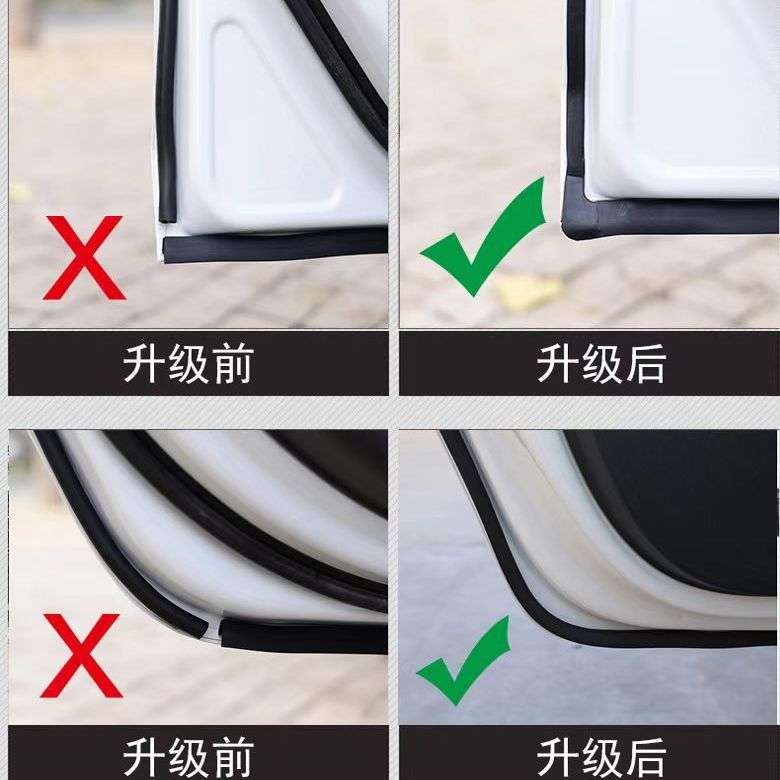 升级前

升级后

升级前

升级后