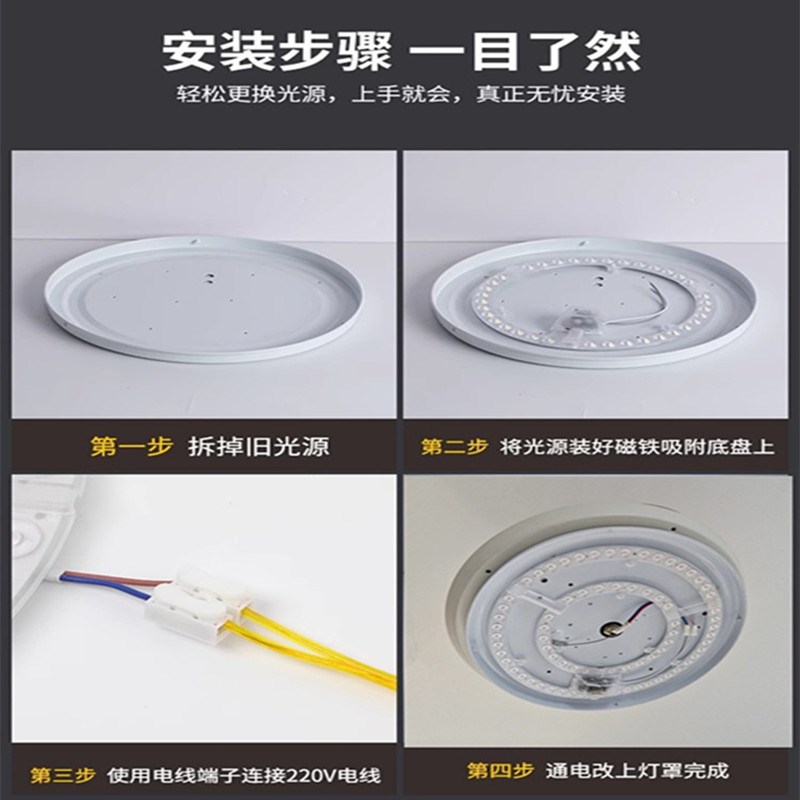 安装步骤 一目了然
轻松更换光源，上手就会，真正无忧安装

第一步 拆掉旧光源

第二步 将光源装好磁铁吸附底盘上

第三步 使用电线端子连接220V电线

第四步 通电改上灯罩完成