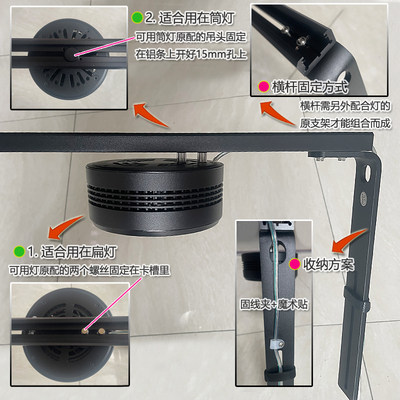 2. 适合用在筒灯
可用筒灯原配的吊头固定
在铝条上开好15mm孔上

横杆固定方式
横杆需另外配合灯的
原支架才能组合而成

1. 适合用在扁灯
可用灯原配的两个螺丝固定在卡槽里

收纳方案

固线夹+魔术贴