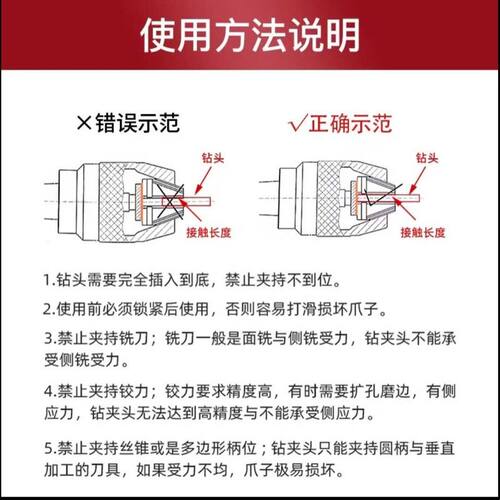 使用方法说明

×错误示范

钻头

接触长度

√正确示范

钻头

接触长度

1.钻头需要完全插入到底，禁止夹持不到位。

2.使用前必须锁紧后使用，否则容易打滑损坏爪子。

3.禁止夹持铣刀；铣刀一般是面铣与侧铣受力，钻夹头不能承受侧铣受力。

4.禁止夹持铰力；铰力要求精度高，有时需要扩孔磨边，有侧应力，钻夹头无法达到高精度与不能承受侧应力。

5.禁止夹持丝锥或是多边形柄位；钻夹头只能夹持圆柄与垂直加工的刀具，如果受力不均，爪子极易损坏。