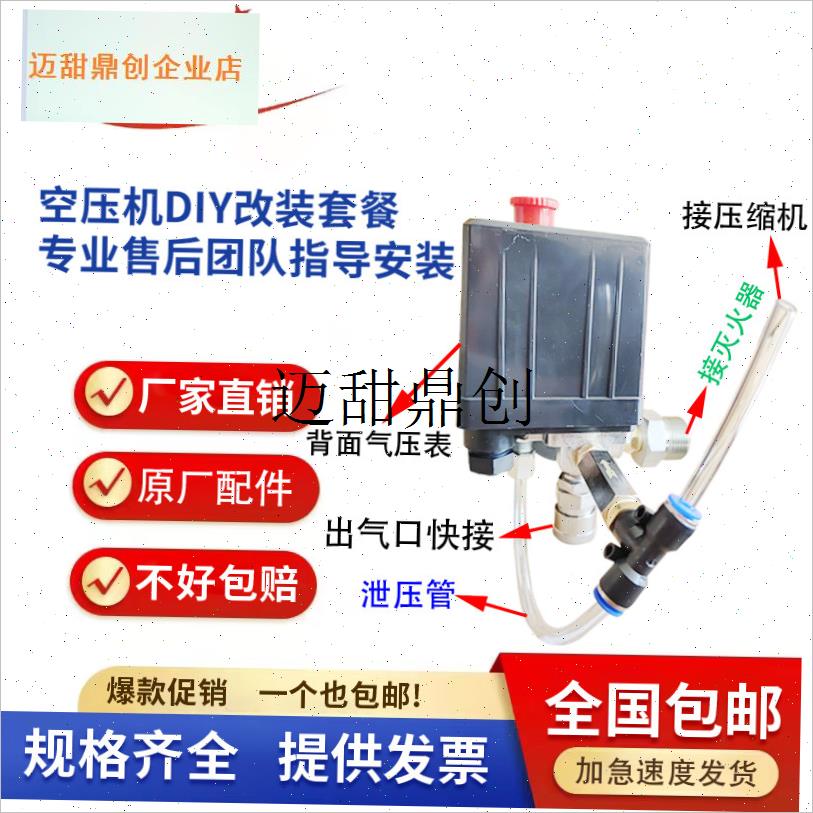 迈甜鼎创企业店

空压机DIY改装套餐
专业售后团队指导安装

接压缩机

接灭火器

厂家直销

迈甜鼎创

背面气压表

原厂配件

出气口快接

不好包赔

泄压管

爆款促销 一个也包邮!

全国包邮

规格齐全 提供发票

加急速度发货