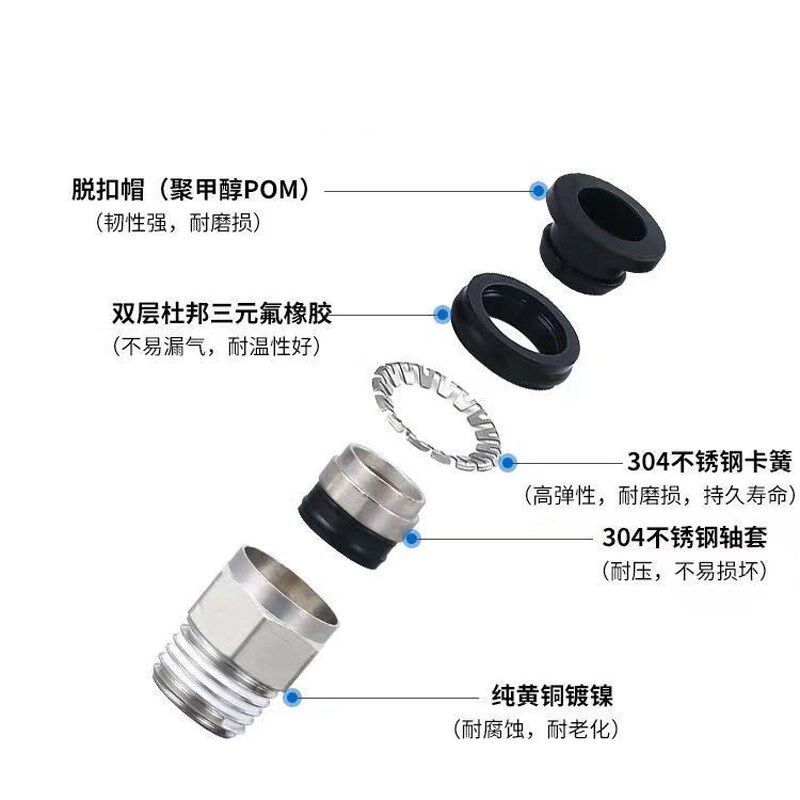 脱扣帽（聚甲醇POM）
（韧性强，耐磨损）

双层杜邦三元氟橡胶
（不易漏气，耐温性好）

304不锈钢卡簧
（高弹性，耐磨损，持久寿命）

304不锈钢轴套
（耐压，不易损坏）

纯黄铜镀镍
（耐腐蚀，耐老化）