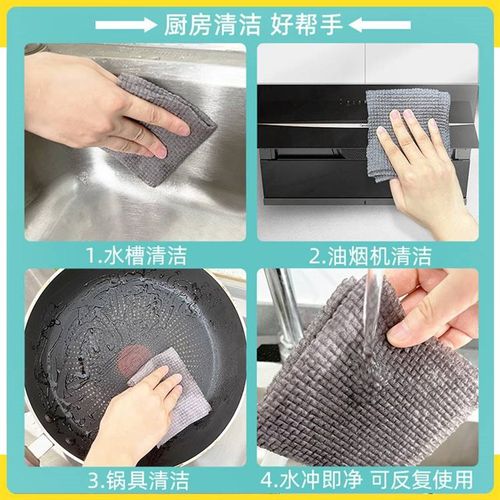 厨房清洁 好帮手

1.水槽清洁

2.油烟机清洁

3.锅具清洁

4.水冲即净 可反复使用