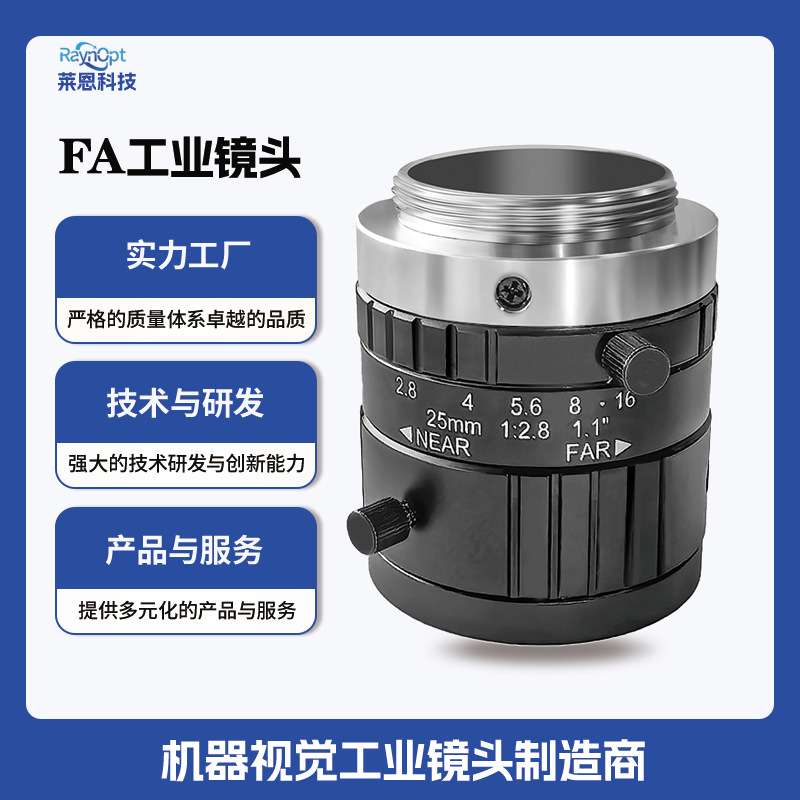 RaynOpt
莱恩科技

FA工业镜头

实力工厂
严格的质量体系卓越的品质

技术与研发
强大的技术研发与创新能力

产品与服务
提供多元化的产品与服务

2.8 4 5.6 8 · 16
25mm 1:2.8 1.1"
◀NEAR FAR▶

机器视觉工业镜头制造商