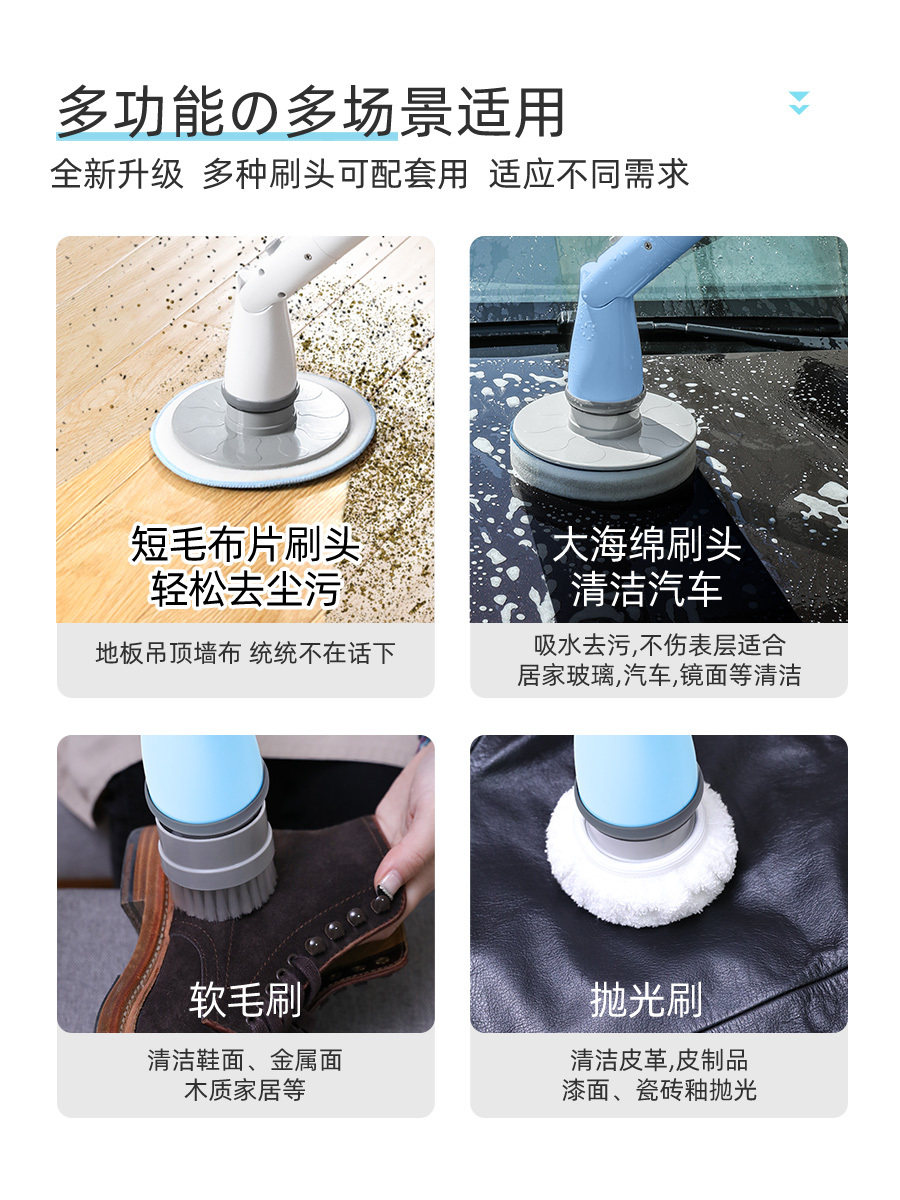 多功能の多场景适用
全新升级 多种刷头可配套用 适应不同需求

短毛布片刷头
轻松去尘污

地板吊顶墙布 统统不在话下

大海绵刷头
清洁汽车

吸水去污,不伤表层适合
居家玻璃,汽车,镜面等清洁

软毛刷

清洁鞋面、金属面
木质家居等

抛光刷

清洁皮革,皮制品
漆面、瓷砖釉抛光