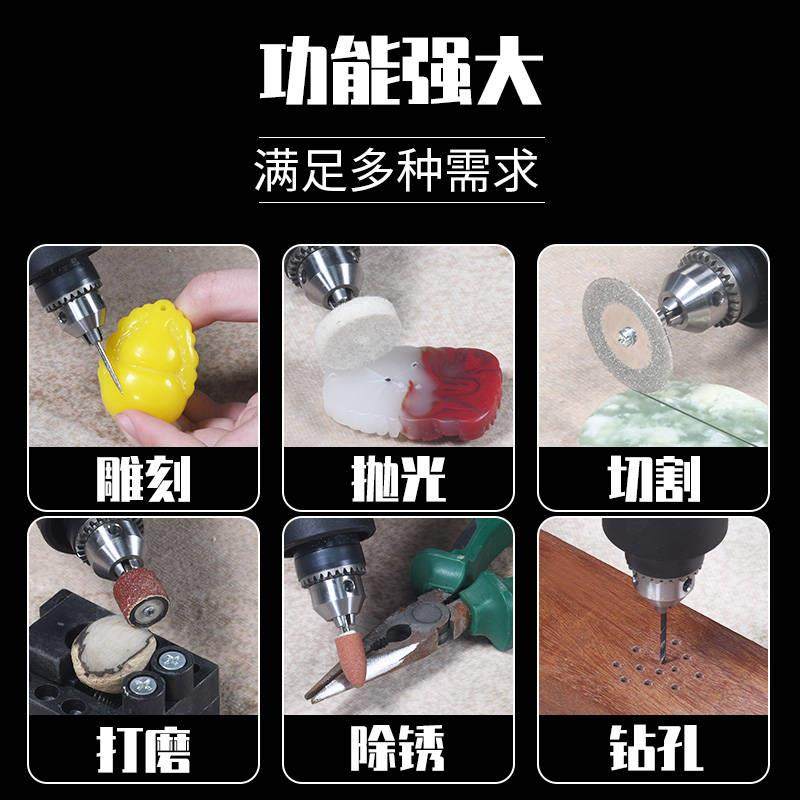 功能强大

满足多种需求

雕刻

抛光

切割

打磨

除锈

钻孔