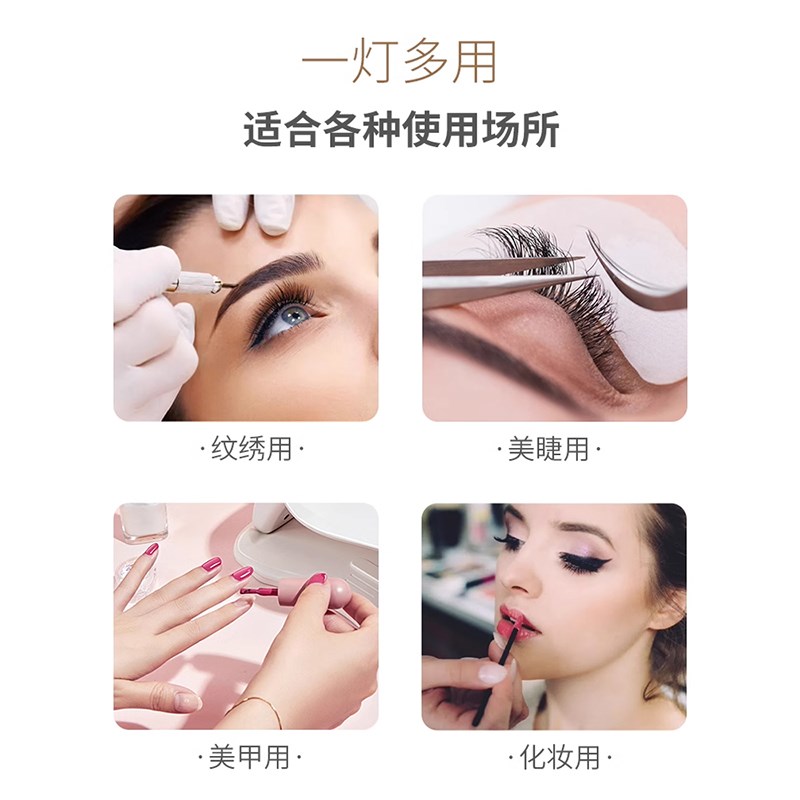 一灯多用

适合各种使用场所

·纹绣用·

·美睫用·

·美甲用·

·化妆用·