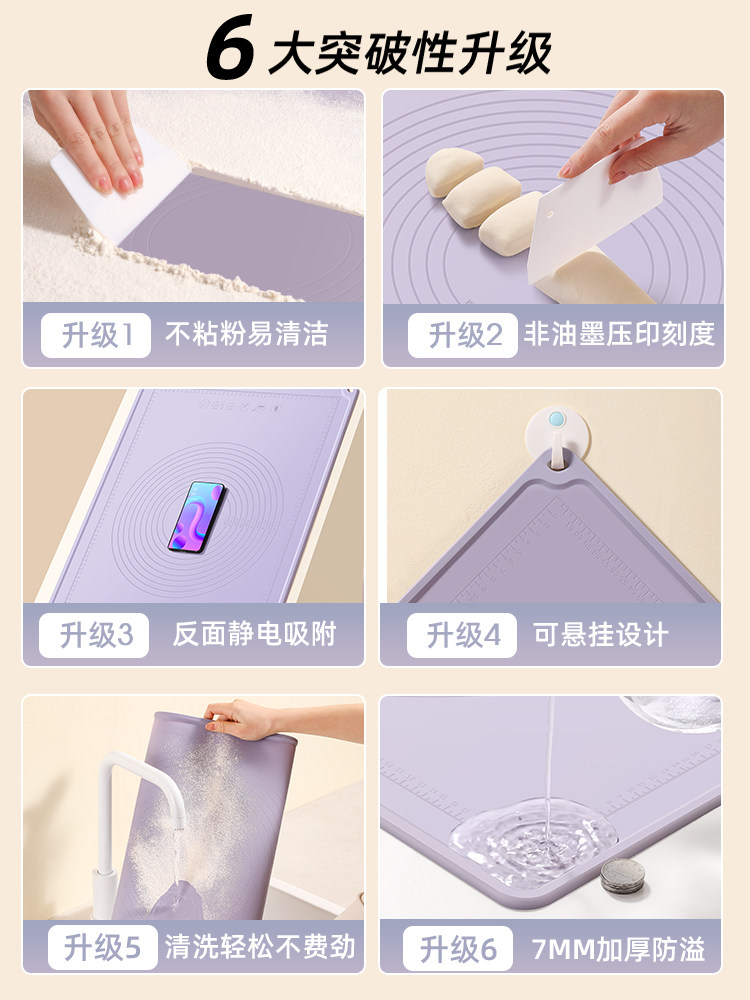 6 大突破性升级

升级1 不粘粉易清洁

升级2 非油墨压印刻度

升级3 反面静电吸附

升级4 可悬挂设计

升级5 清洗轻松不费劲

升级6 7MM加厚防溢