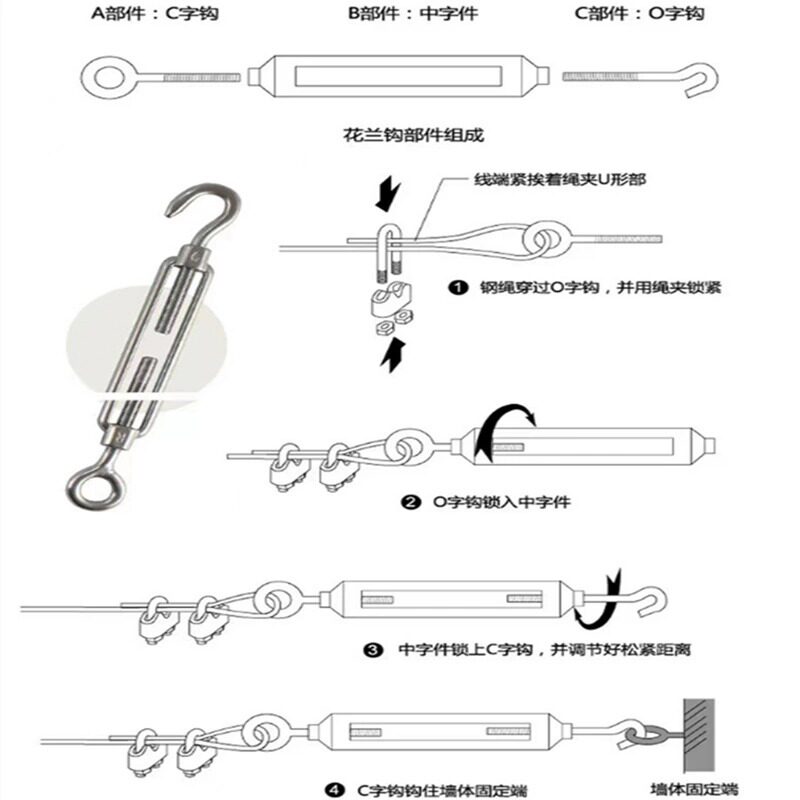 A部件：C字钩　B部件：中字件　C部件：O字钩

花兰钩部件组成

线端紧挨着绳夹U形部

❶ 钢绳穿过O字钩，并用绳夹锁紧

❷ O字钩锁入中字件

❸ 中字件锁上C字钩，并调节好松紧距离

❹ C字钩钩住墙体固定端

墙体固定端