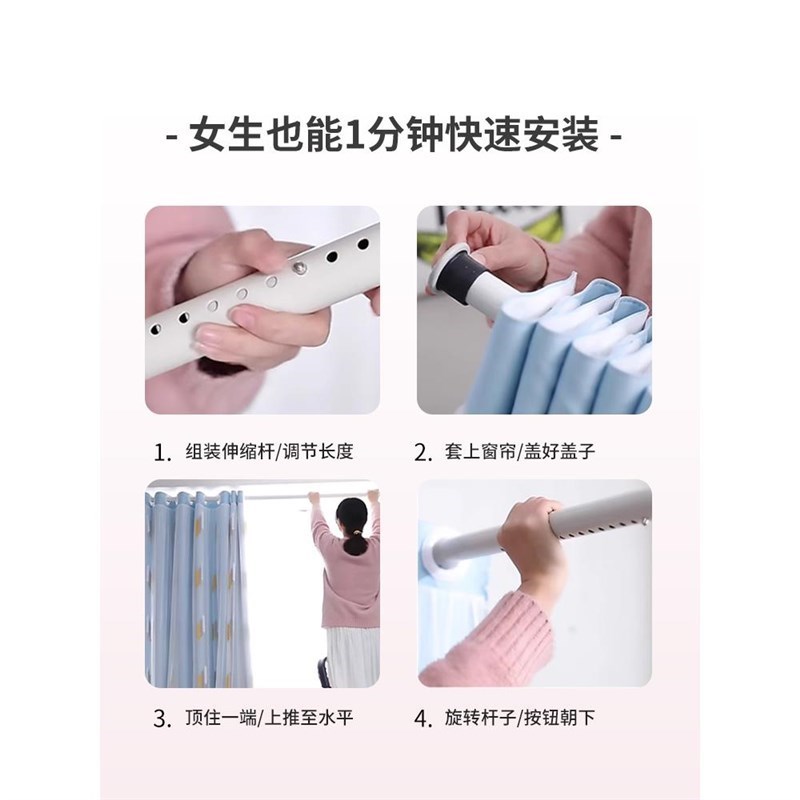 - 女生也能1分钟快速安装 -

1. 组装伸缩杆/调节长度

2. 套上窗帘/盖好盖子

3. 顶住一端/上推至水平

4. 旋转杆子/按钮朝下