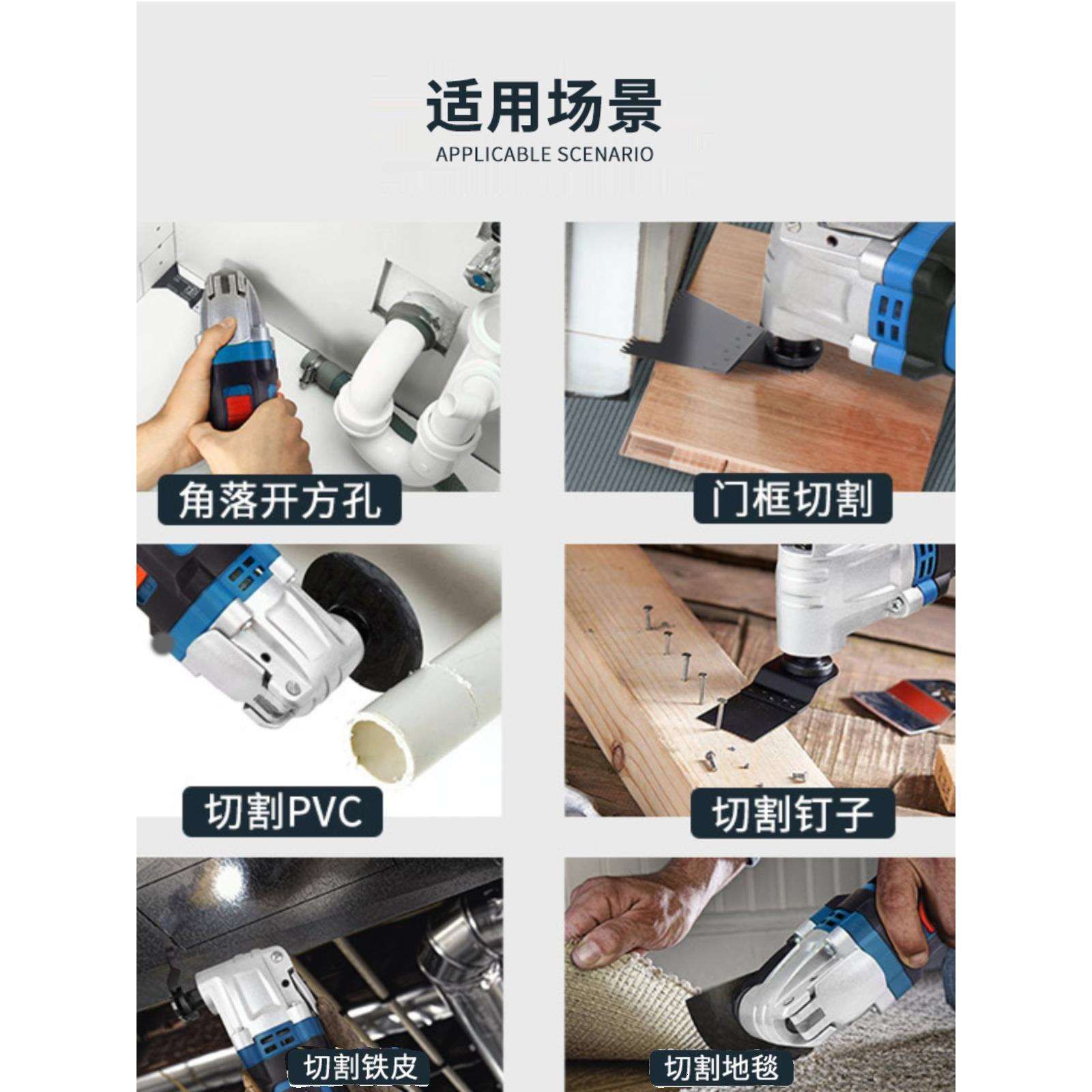 适用场景
APPLICABLE SCENARIO

角落开方孔

门框切割

切割PVC

切割钉子

切割铁皮

切割地毯