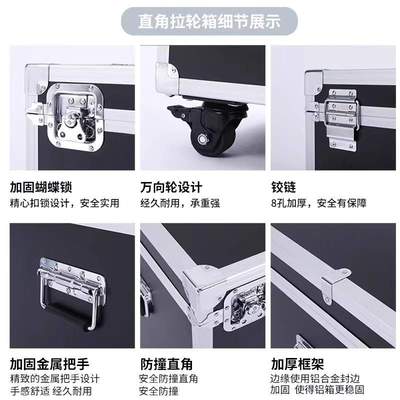 直角拉轮箱细节展示

加固蝴蝶锁
精心扣锁设计，安全实用

万向轮设计
经久耐用，承重强

铰链
8孔加厚，安全有保障

加固金属把手
精致的金属把手设计
手感舒适 经久耐用

防撞直角
安全防撞直角
安全防撞

加厚框架
边缘使用铝合金封边
加固 使得铝箱更稳固