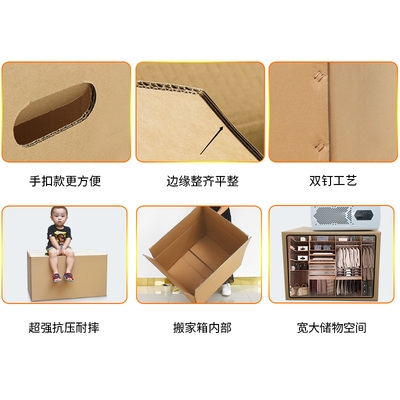 手扣款更方便

边缘整齐平整

双钉工艺

超强抗压耐摔

搬家箱内部

宽大储物空间